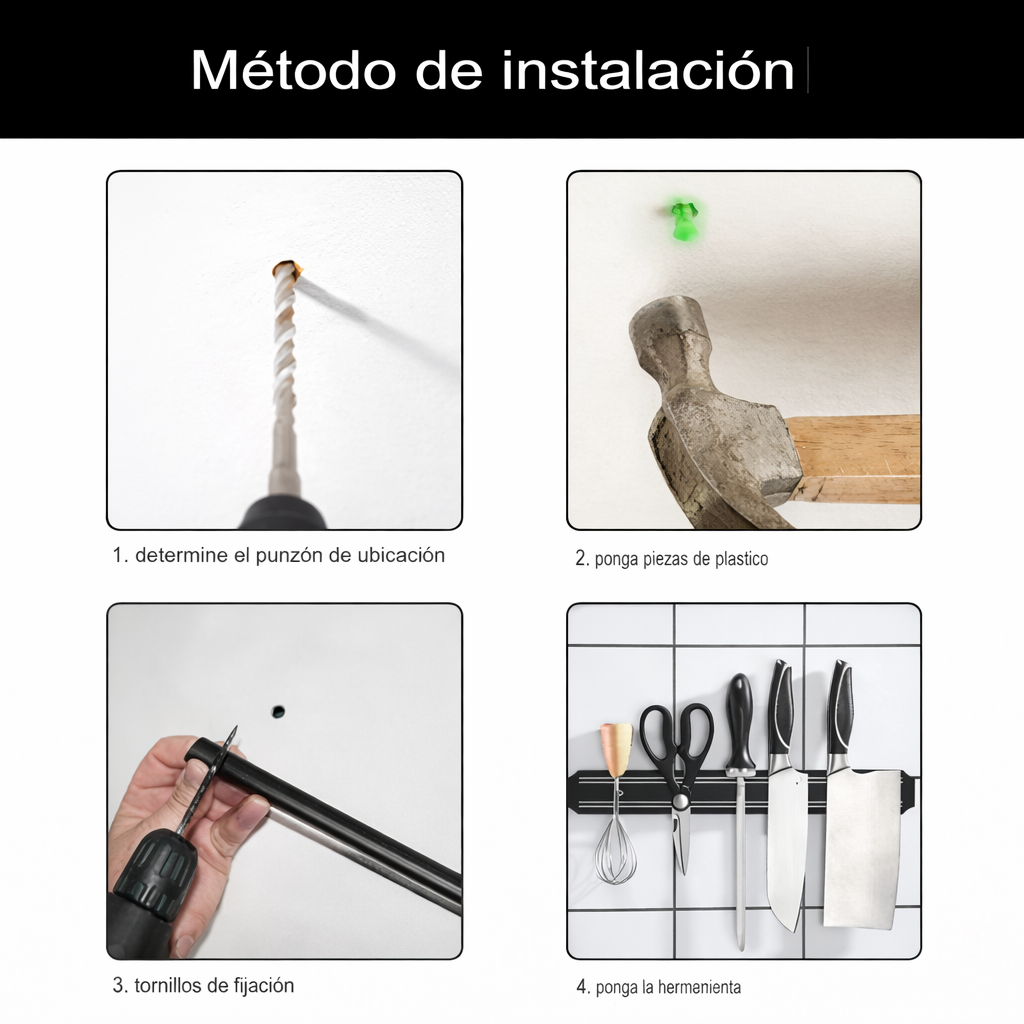 Método de instalación

1. determine el punzón de ubicación

2. ponga piezas de plastico

3. tornillos de fijación

4. ponga la hermenienta