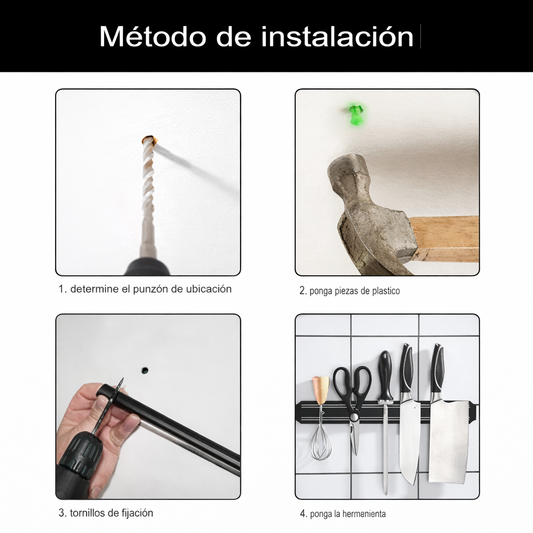 Método de instalación

1. determine el punzón de ubicación

2. ponga piezas de plastico

3. tornillos de fijación

4. ponga la hermenienta